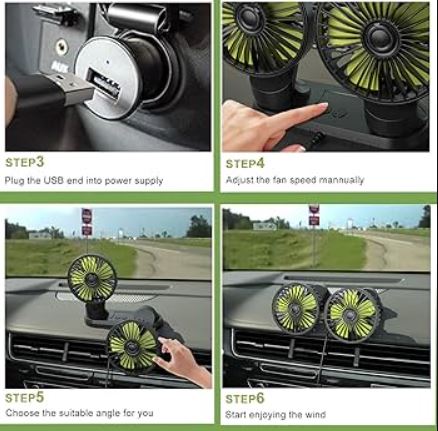 AUX

STEP3
Plug the USB end into power supply

STEP4
Adjust the fan speed mannually

STEP5
Choose the suitable angle for you

STEP6
Start enjoying the wind